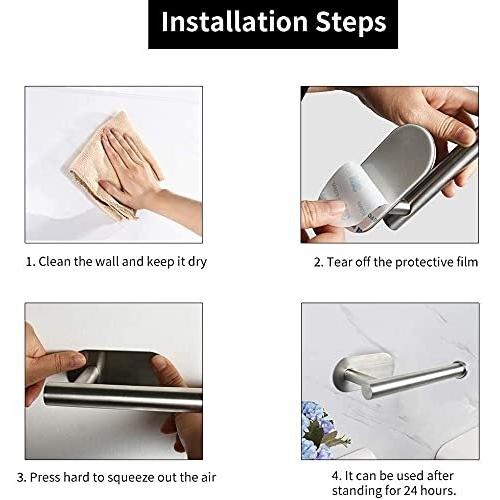 Installation Steps

1. Clean the wall and keep it dry

2. Tear off the protective film

3. Press hard to squeeze out the air

4. It can be used after standing for 24 hours.