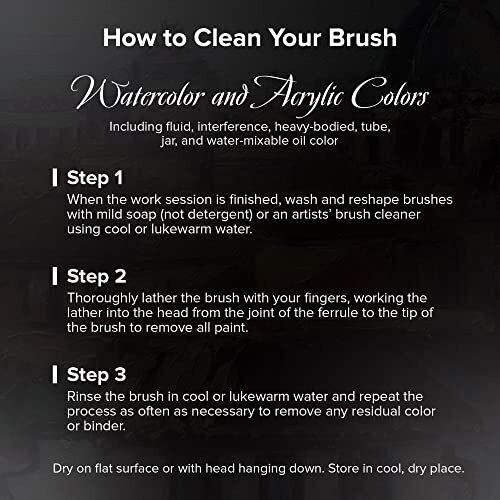 How to Clean Your Brush

Watercolor and Acrylic Colors

Including fluid, interference, heavy-bodied, tube, jar, and water-mixable oil color

Step 1

When the work session is finished, wash and reshape brushes with mild soap (not detergent) or an artists' brush cleaner using cool or lukewarm water.

Step 2

Thoroughly lather the brush with your fingers, working the lather into the head from the joint of the ferrule to the tip of the brush to remove all paint.

Step 3

Rinse the brush in cool or lukewarm water and repeat the process as often as necessary to remove any residual color or binder.

Dry on flat surface or with head hanging down. Store in cool, dry place.