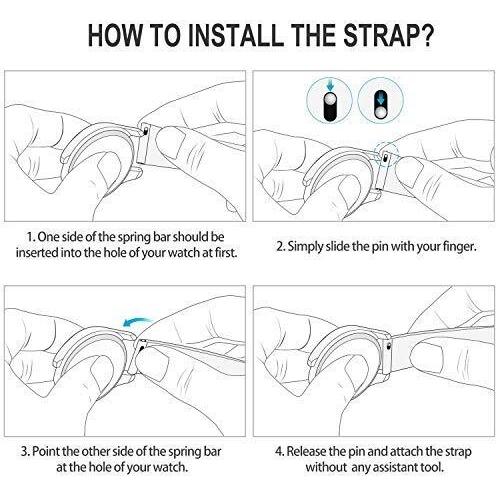 HOW TO INSTALL THE STRAP?

1. One side of the spring bar should be inserted into the hole of your watch at first.

2. Simply slide the pin with your finger.

3. Point the other side of the spring bar at the hole of your watch.

4. Release the pin and attach the strap without any assistant tool.