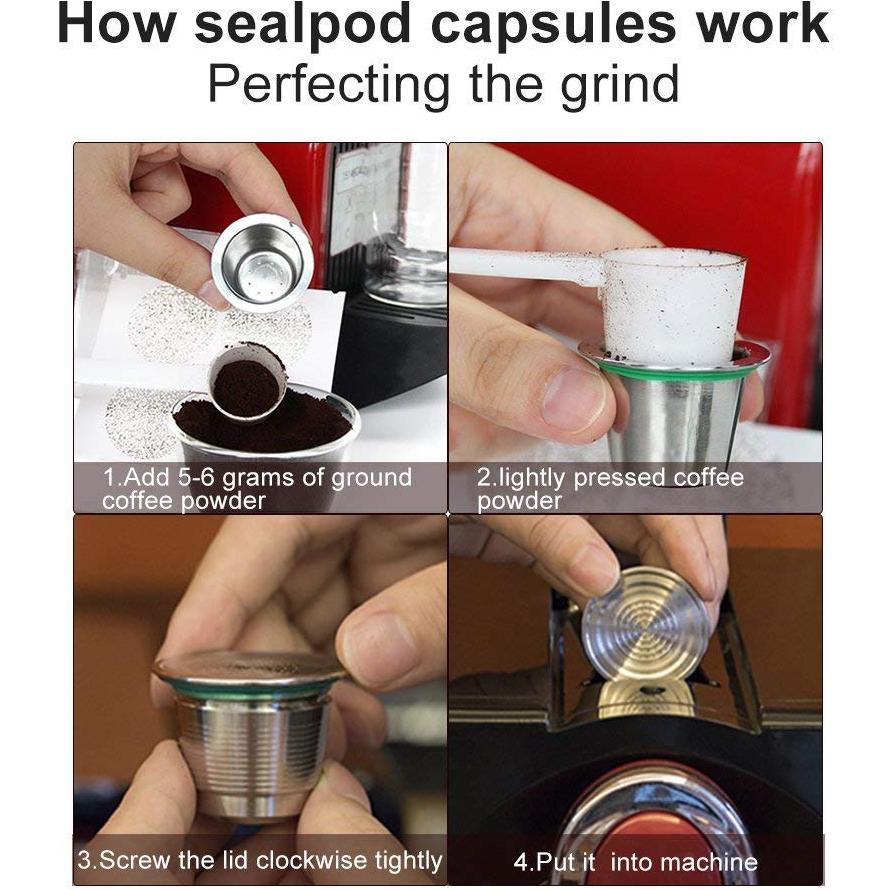 How sealpod capsules work
Perfecting the grind

1.Add 5-6 grams of ground coffee powder

2.lightly pressed coffee powder

3.Screw the lid clockwise tightly

4.Put it into machine