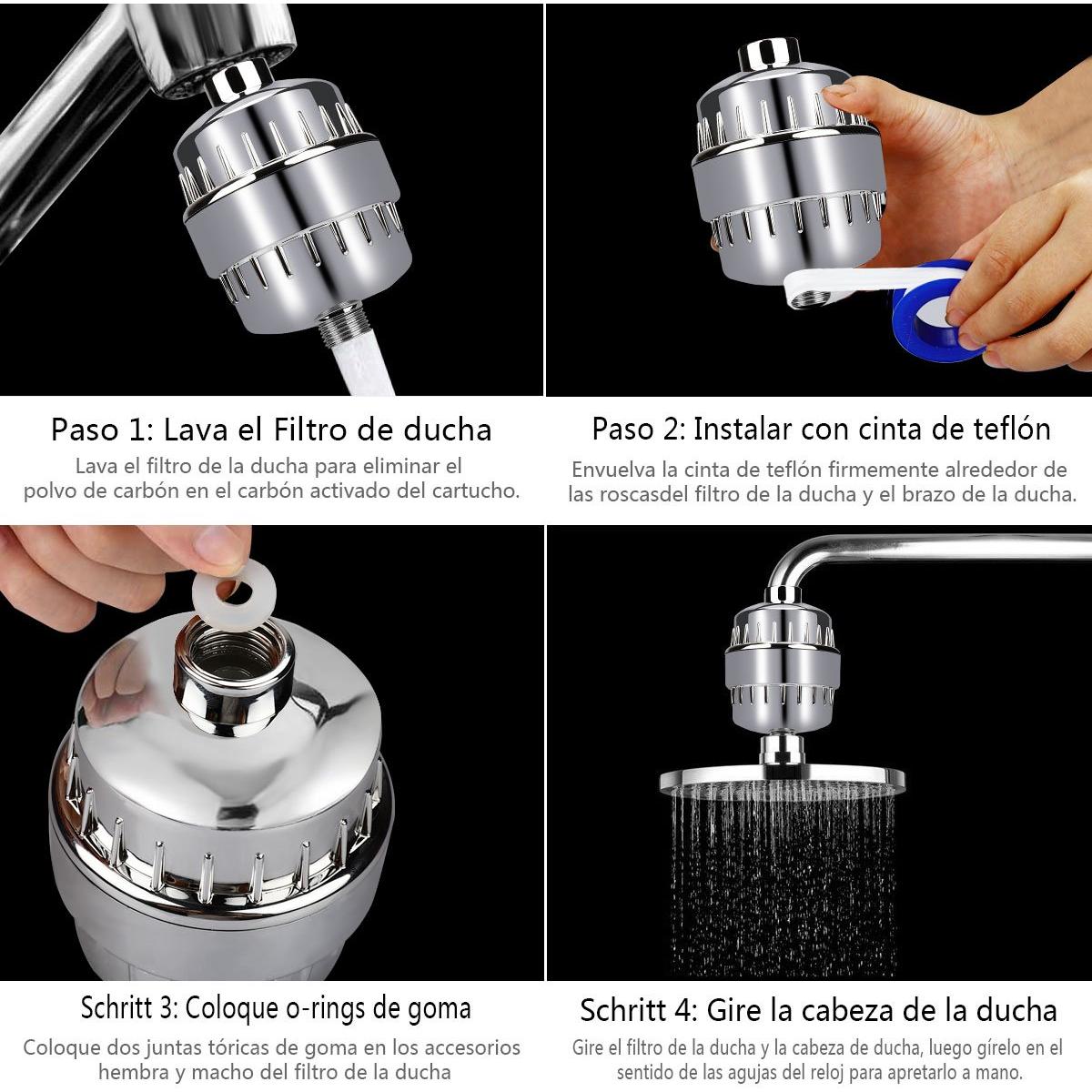 Paso 1: Lava el Filtro de ducha

Lava el filtro de la ducha para eliminar el polvo de carbón en el carbón activado del cartucho.

Paso 2: Instalar con cinta de teflón

Envuelva la cinta de teflón firmemente alrededor de las roscasdel filtro de la ducha y el brazo de la ducha.

Schritt 3: Coloque o-rings de goma

Coloque dos juntas tóricas de goma en los accesorios hembra y macho del filtro de la ducha

Schritt 4: Gire la cabeza de la ducha

Gire el filtro de la ducha y la cabeza de ducha, luego gírelo en el sentido de las agujas del reloj para apretarlo a mano.