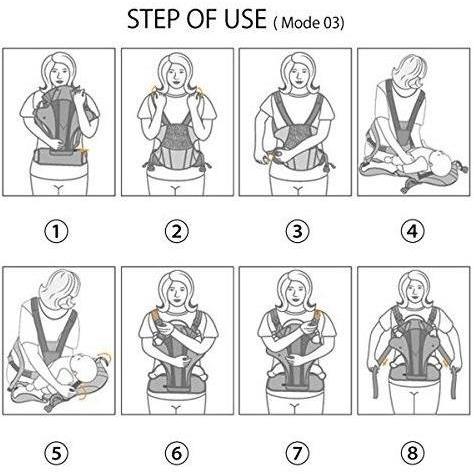 STEP OF USE ( Mode 03)

①

②

③

④

⑤

⑥

⑦

⑧