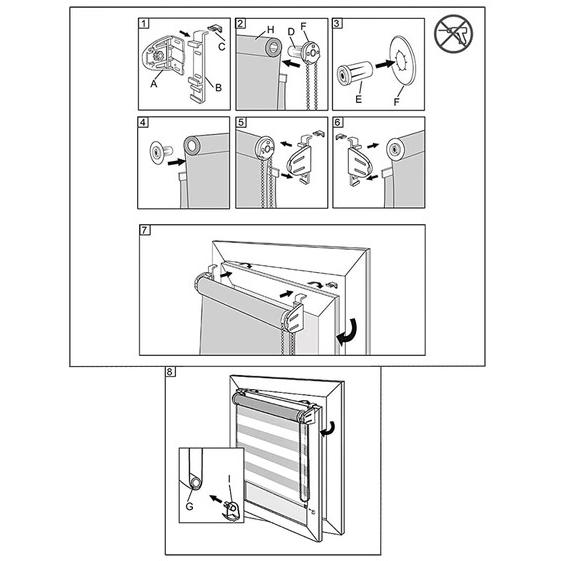 1
C
A
B
2
H
D
F
3
E
F
4
5
6
7
8
G
I