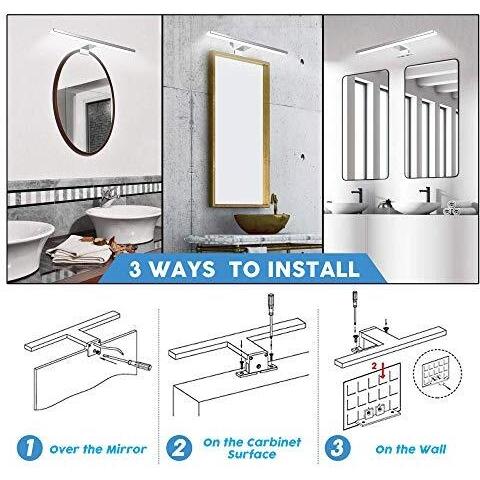 3 WAYS TO INSTALL

2

1 Over the Mirror

2 On the Carbinet Surface

3 On the Wall