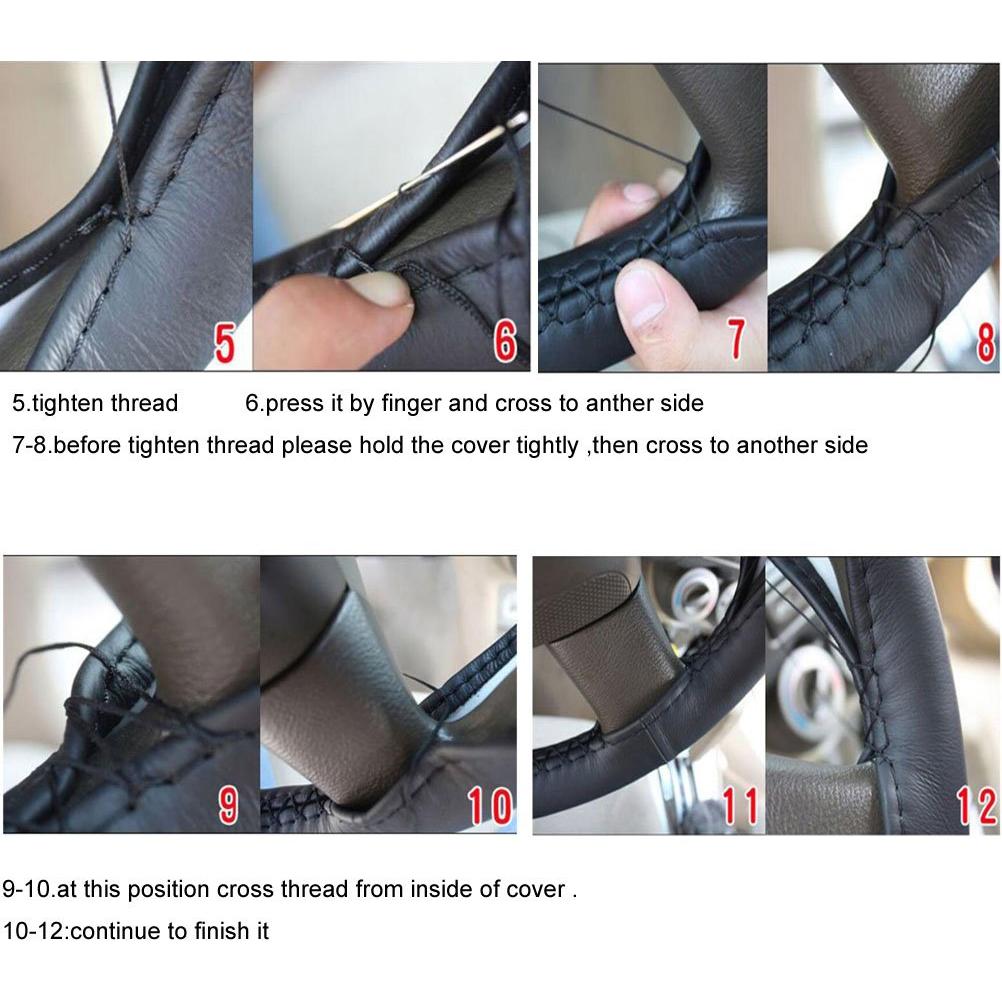 5

6

7

8

5.tighten thread 6.press it by finger and cross to anther side

7-8.before tighten thread please hold the cover tightly ,then cross to another side

9

10

11

12

9-10.at this position cross thread from inside of cover .

10-12:continue to finish it