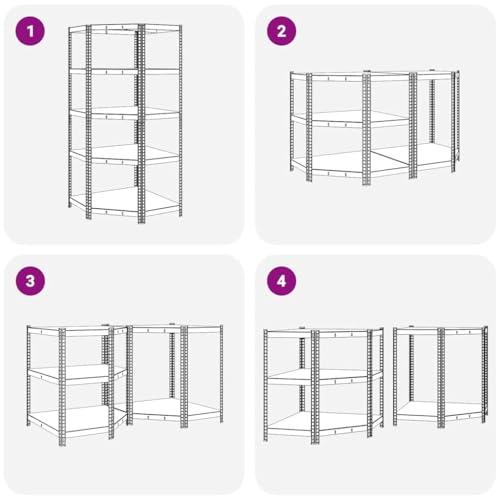 1

2

3

4