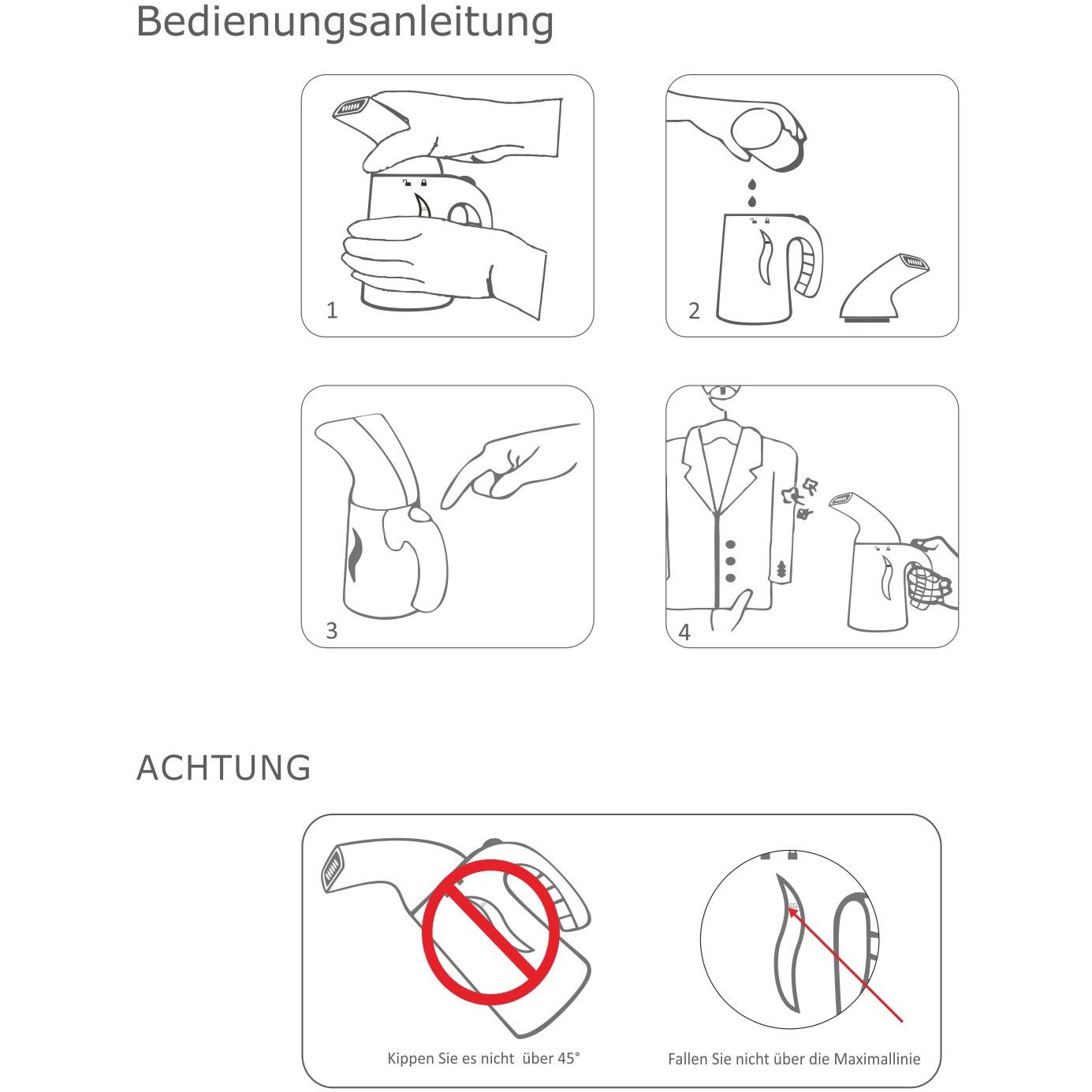 Bedienungsanleitung

1

2

3

4

ACHTUNG

Kippen Sie es nicht über 45°

Fallen Sie nicht über die Maximallinie