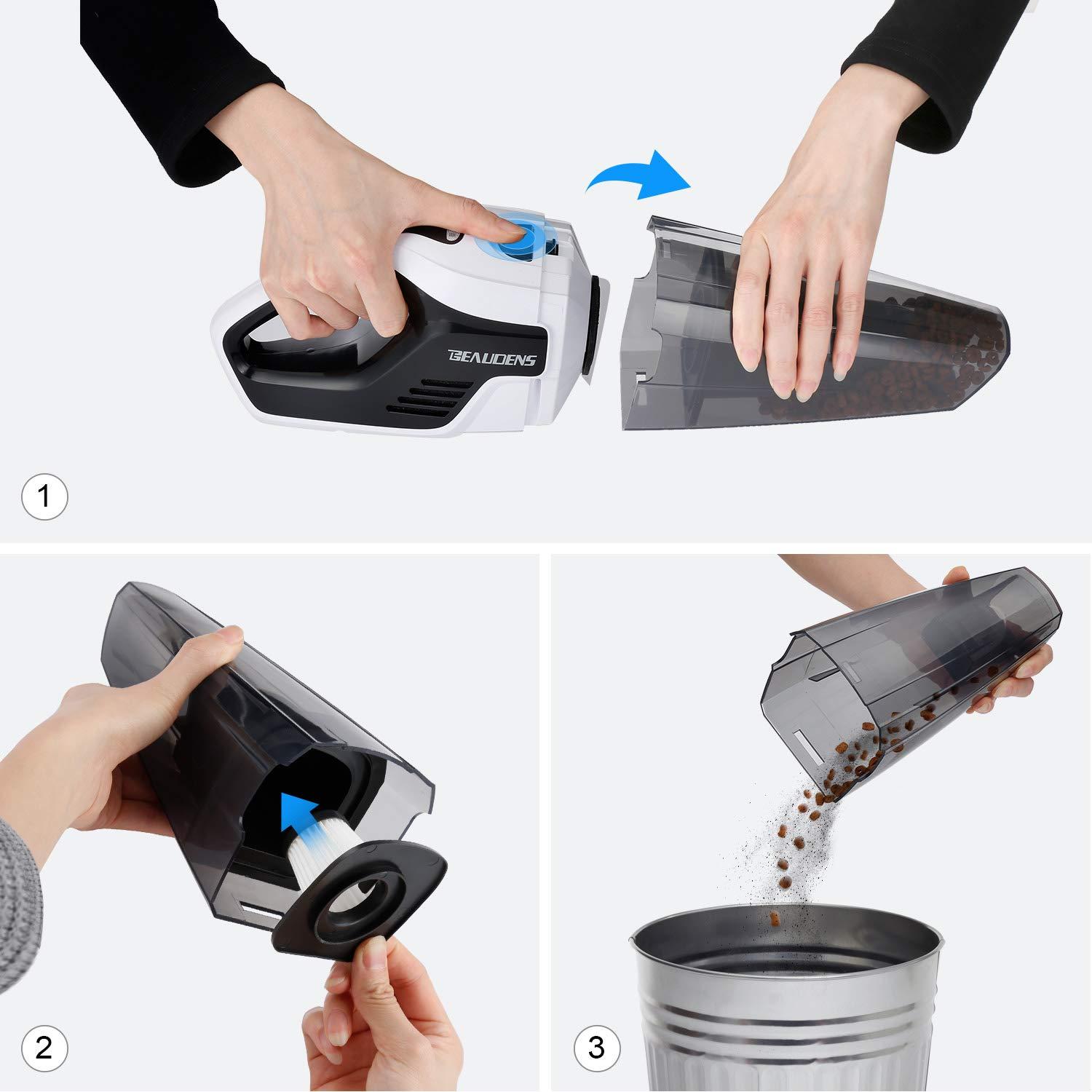 BEAUDENS

1

2

3