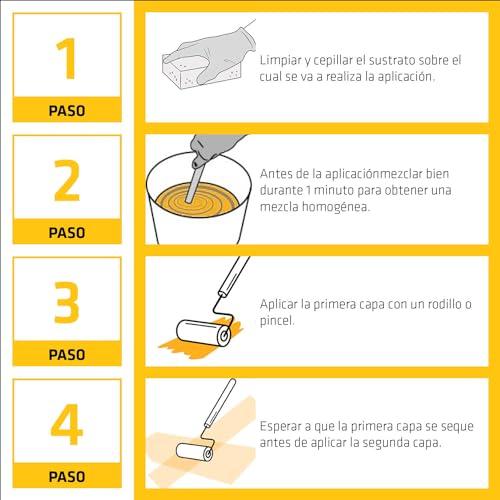 1
PASO

Limpiar y cepillar el sustrato sobre el cual se va a realiza la aplicación.

2
PASO

Antes de la aplicaciónmezclar bien durante 1 minuto para obtener una mezcla homogénea.

3
PASO

Aplicar la primera capa con un rodillo o pincel.

4
PASO

Esperar a que la primera capa se seque antes de aplicar la segunda capa.