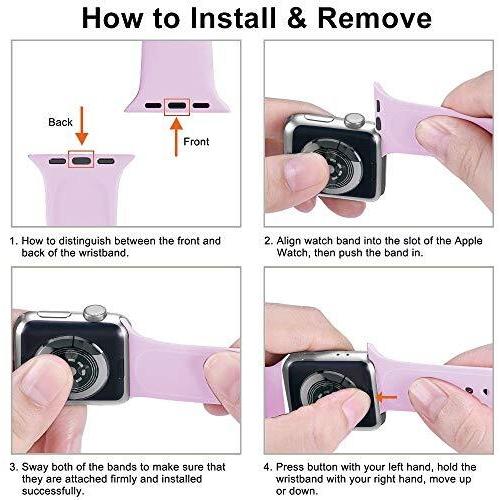 How to Install & Remove

Back

Front

1. How to distinguish between the front and back of the wristband.

2. Align watch band into the slot of the Apple Watch, then push the band in.

3. Sway both of the bands to make sure that they are attached firmly and installed successfully.

4. Press button with your left hand, hold the wristband with your right hand, move up or down.