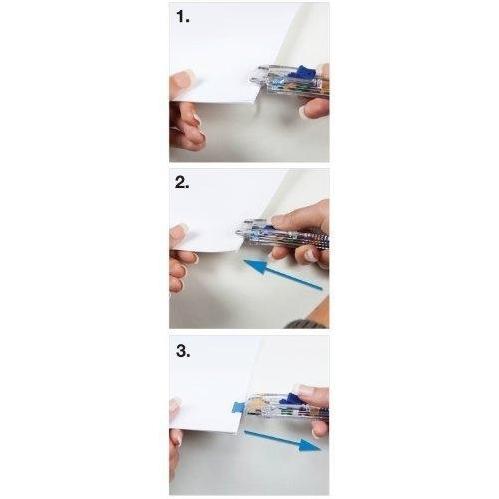 1.

2.

3.