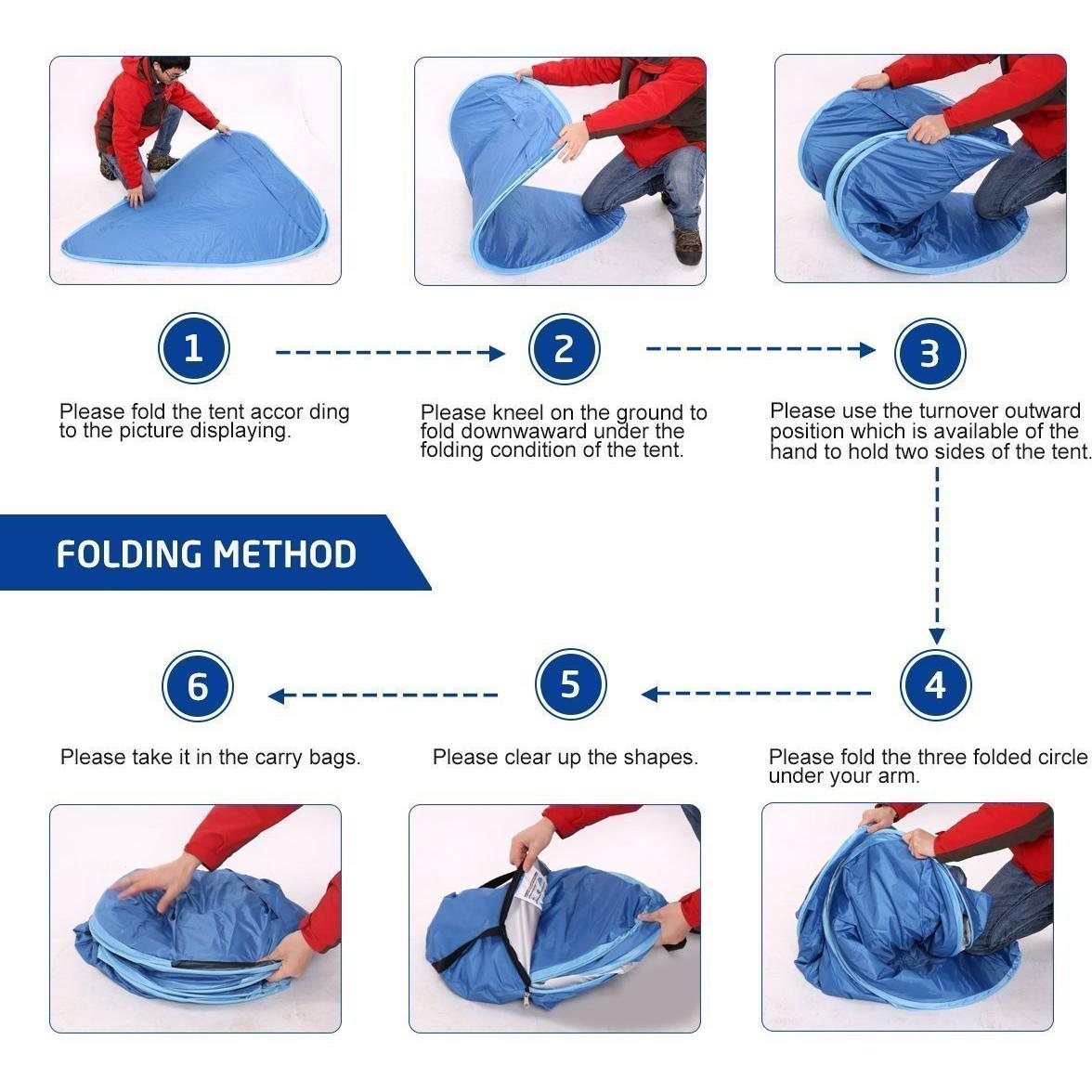 1

Please fold the tent accor ding to the picture displaying.

2

Please kneel on the ground to fold downwaward under the folding condition of the tent.

3

Please use the turnover outward position which is available of the hand to hold two sides of the tent.

FOLDING METHOD

4

Please fold the three folded circle under your arm.

5

Please clear up the shapes.

6

Please take it in the carry bags.