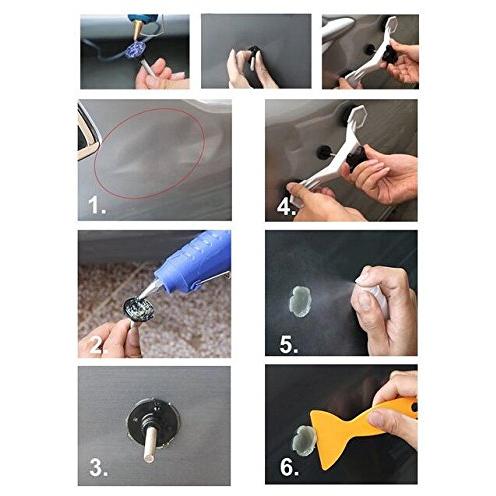 1.

2.

3.

4.

5.

6.