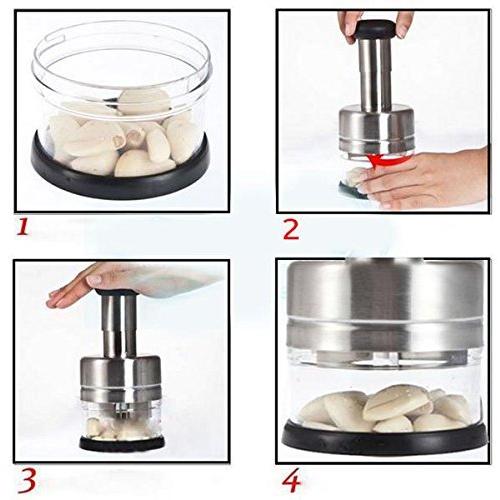 1

2

3

4