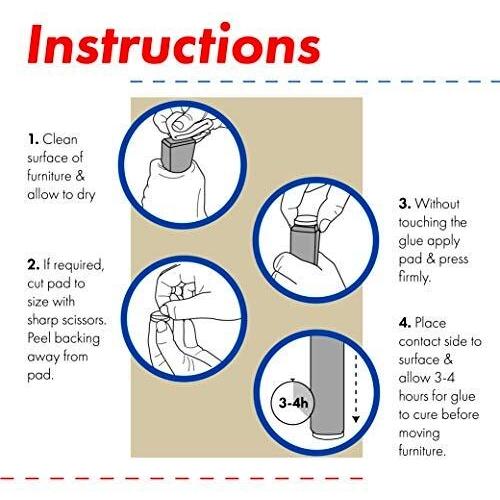 Instructions

1. Clean surface of furniture & allow to dry

2. If required, cut pad to size with sharp scissors. Peel backing away from pad.

3. Without touching the glue apply pad & press firmly.

4. Place contact side to surface & allow 3-4 hours for glue to cure before moving furniture.

3-4h