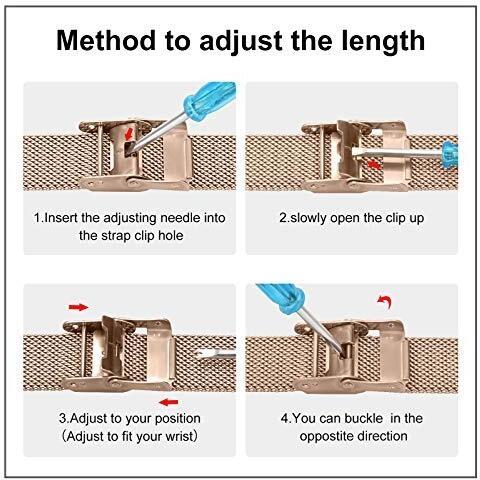 Method to adjust the length

1.Insert the adjusting needle into the strap clip hole

2.slowly open the clip up

3.Adjust to your position (Adjust to fit your wrist)

4.You can buckle in the oppostite direction