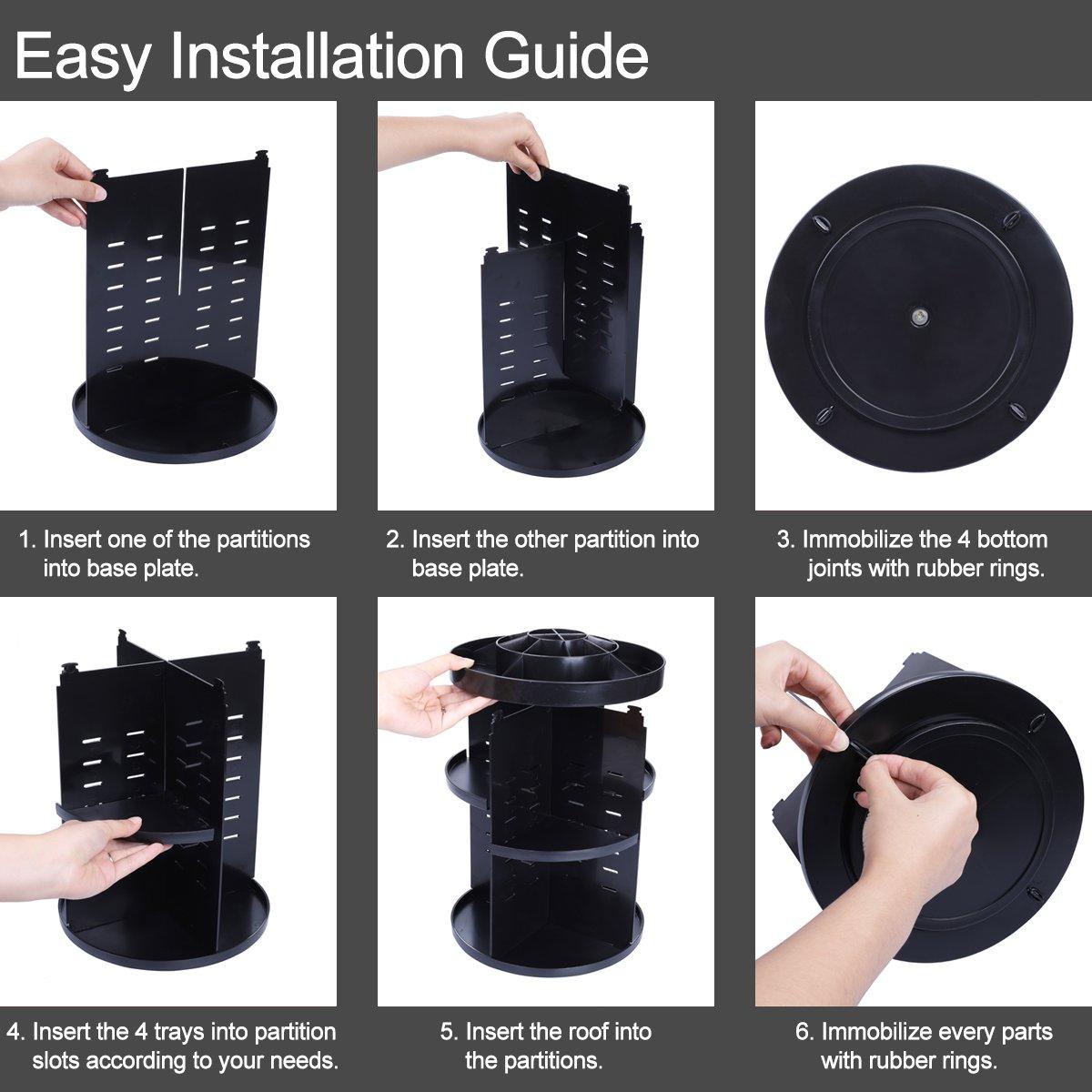 Easy Installation Guide

1. Insert one of the partitions into base plate.

2. Insert the other partition into base plate.

3. Immobilize the 4 bottom joints with rubber rings.

4. Insert the 4 trays into partition slots according to your needs.

5. Insert the roof into the partitions.

6. Immobilize every parts with rubber rings.