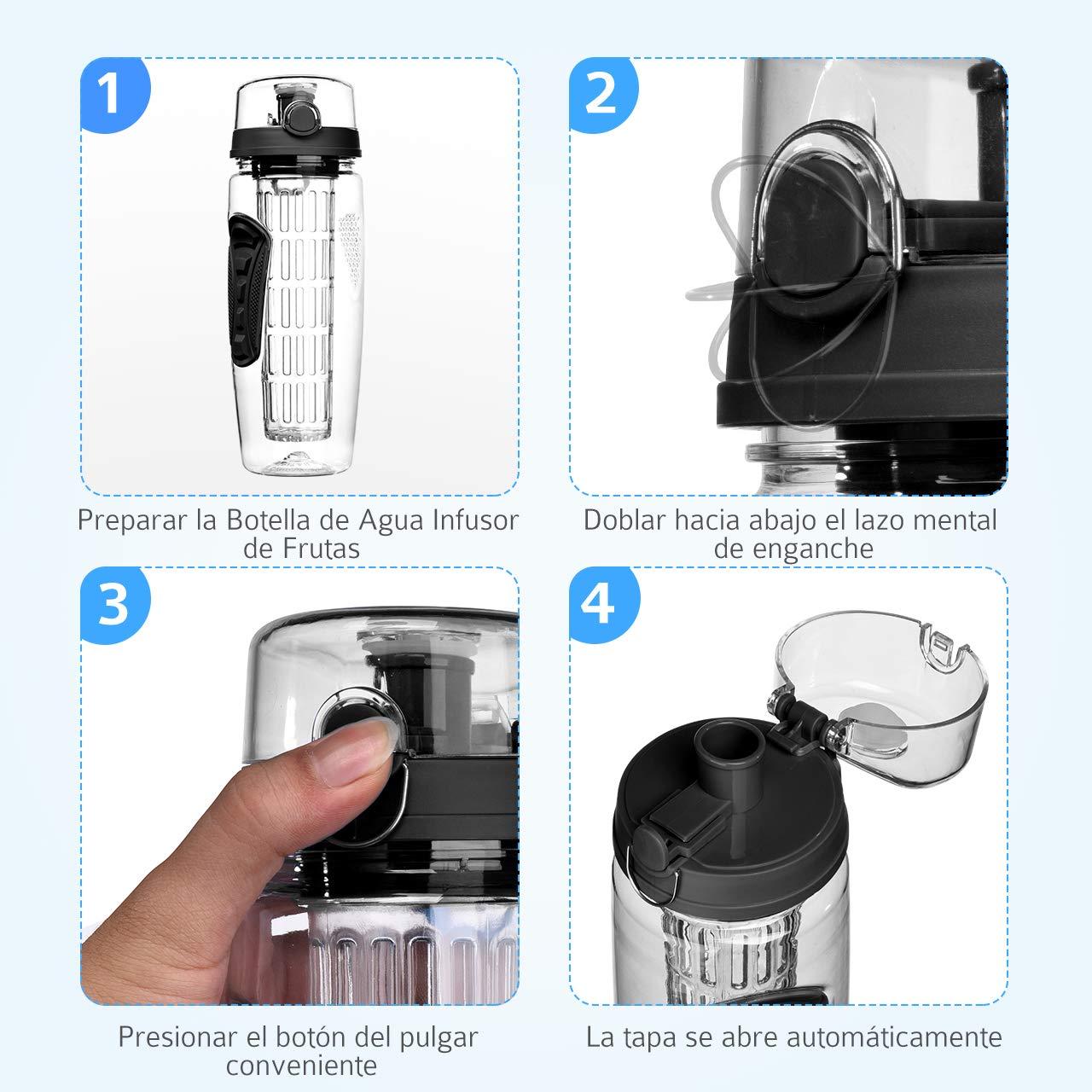 1

Preparar la Botella de Agua Infusor de Frutas

2

Doblar hacia abajo el lazo mental de enganche

3

Presionar el botón del pulgar conveniente

4

La tapa se abre automáticamente