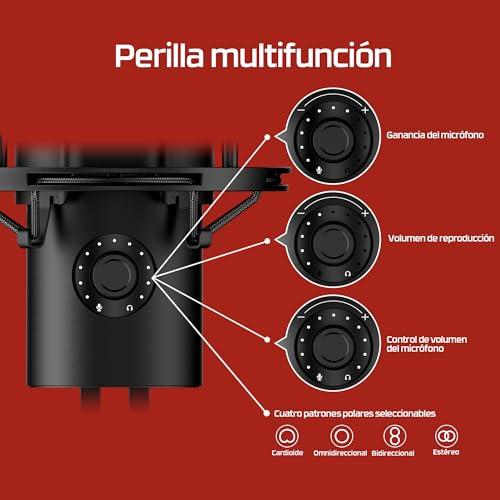 Perilla multifunción

Ganancia del micrófono

Volumen de reproducción

Control de volumen del micrófono

Cuatro patrones polares seleccionables

Cardioide
Omnidireccional
Bidireccional
Estéreo