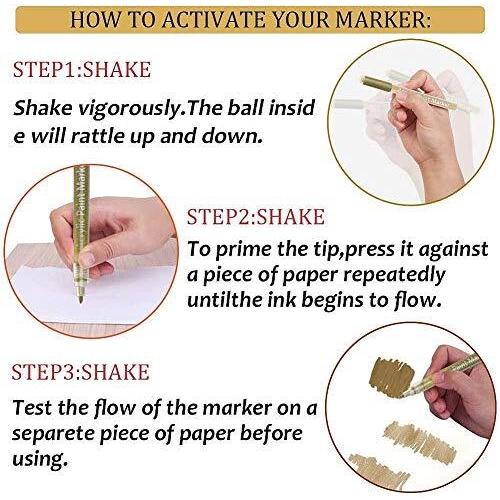 HOW TO ACTIVATE YOUR MARKER:

STEP1:SHAKE

Shake vigorously.The ball insid e will rattle up and down.

STEP2:SHAKE

To prime the tip,press it against a piece of paper repeatedly untilthe ink begins to flow.

STEP3:SHAKE

Test the flow of the marker on a separete piece of paper before using.