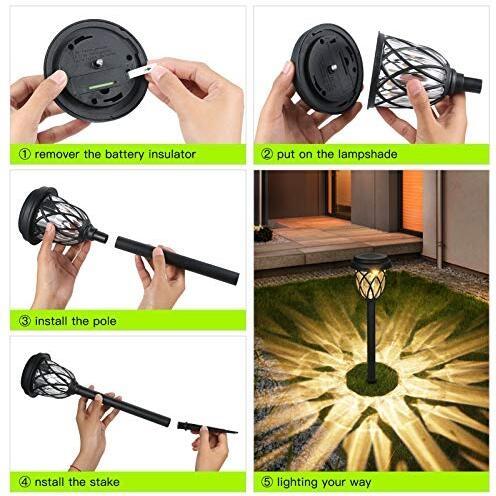 ① remover the battery insulator

② put on the lampshade

③ install the pole

④ nstall the stake

⑤ lighting your way