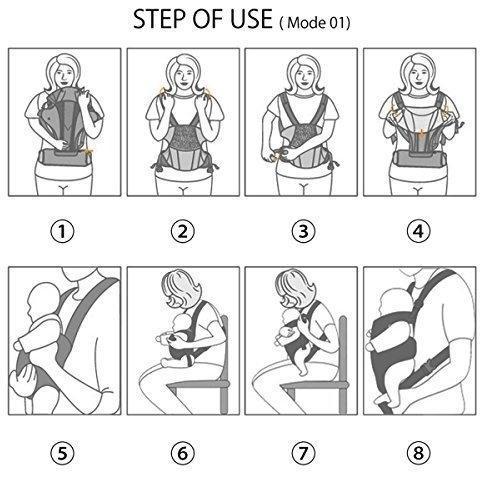 STEP OF USE ( Mode 01)

①

②

③

④

⑤

⑥

⑦

⑧