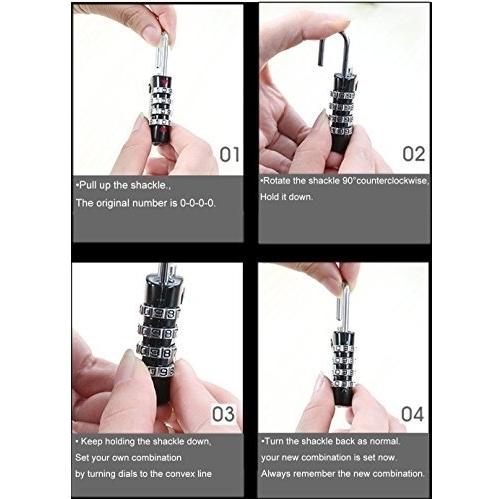 01

•Pull up the shackle.,
The original number is 0-0-0-0.

02

•Rotate the shackle 90°counterclockwise,
Hold it down.

03

• Keep holding the shackle down,
Set your own combination
by turning dials to the convex line

04

•Turn the shackle back as normal.
your new combination is set now.
Always remember the new combination.