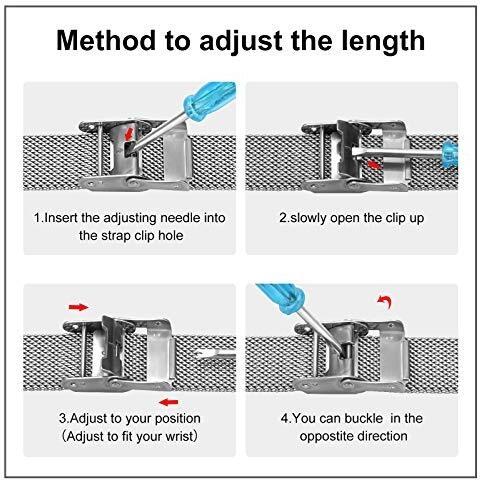 Method to adjust the length

1.Insert the adjusting needle into the strap clip hole

2.slowly open the clip up

3.Adjust to your position （Adjust to fit your wrist）

4.You can buckle in the oppostite direction