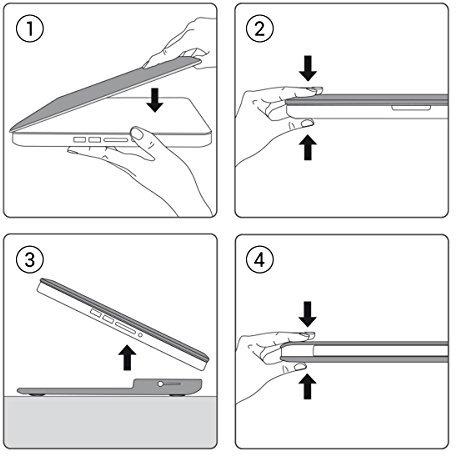 1

2

3

4