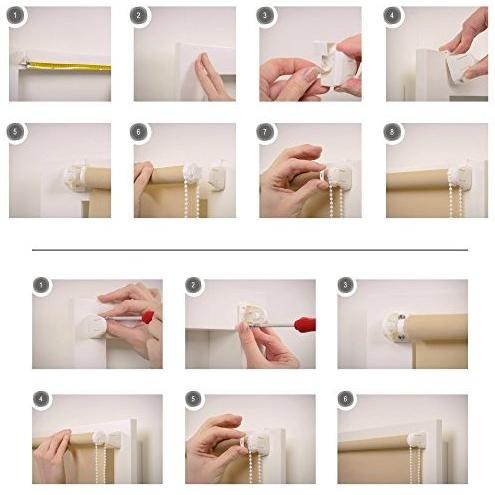 1

2

3

4

5

6

7

8

1

2

3

4

5

6