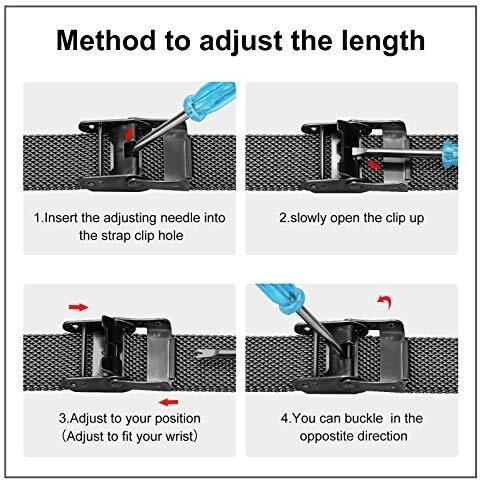 Method to adjust the length

1.Insert the adjusting needle into the strap clip hole

2.slowly open the clip up

3.Adjust to your position （Adjust to fit your wrist）

4.You can buckle in the oppostite direction