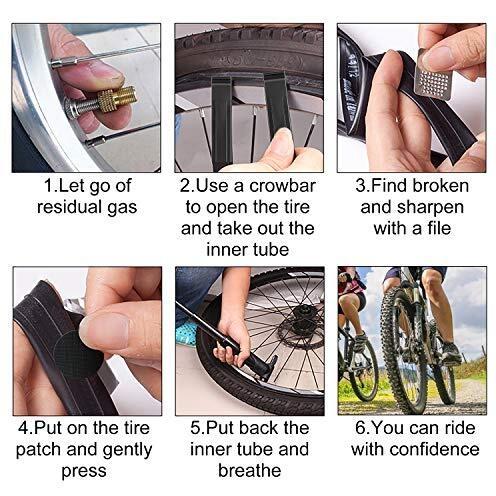 1.Let go of residual gas

2.Use a crowbar to open the tire and take out the inner tube

3.Find broken and sharpen with a file

4.Put on the tire patch and gently press

5.Put back the inner tube and breathe

6.You can ride with confidence