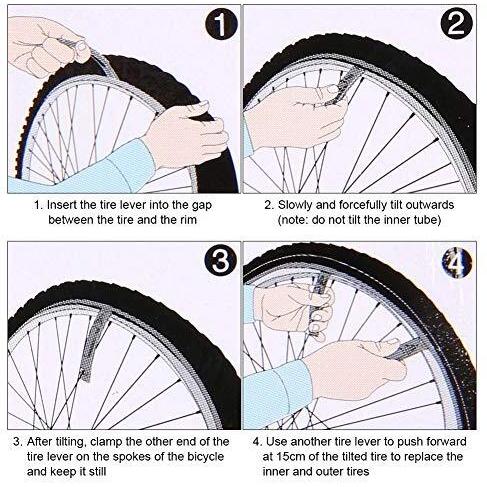 1

2

1. Insert the tire lever into the gap between the tire and the rim

2. Slowly and forcefully tilt outwards (note: do not tilt the inner tube)

3

4

3. After tilting, clamp the other end of the tire lever on the spokes of the bicycle and keep it still

4. Use another tire lever to push forward at 15cm of the tilted tire to replace the inner and outer tires