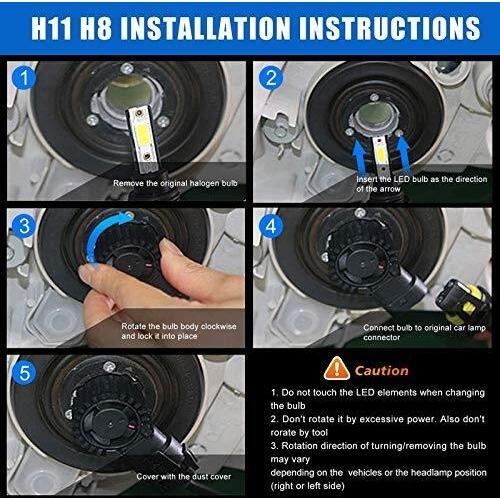 H11 H8 INSTALLATION INSTRUCTIONS

1

Remove the original halogen bulb

2

Insert the LED bulb as the direction of the arrow

3

Rotate the bulb body clockwise and lock it into place

4

Connect bulb to original car lamp connector

5

Cover with the dust cover

Caution

1. Do not touch the LED elements when changing the bulb
2. Don't rotate it by excessive power. Also don't rorate by tool
3. Rotation direction of turning/removing the bulb may vary
depending on the vehicles or the headlamp position (right or left side)