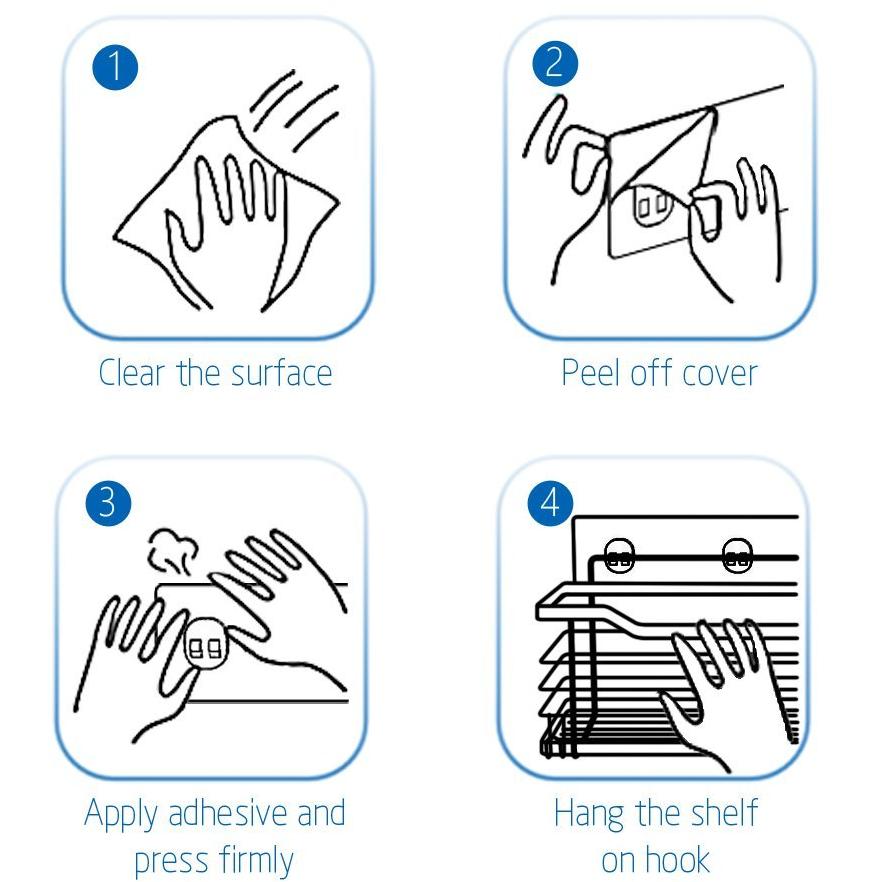 1

Clear the surface

2

Peel off cover

3

Apply adhesive and press firmly

4

Hang the shelf on hook