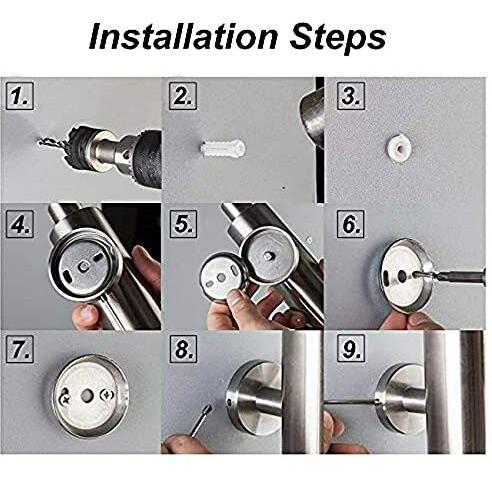 Installation Steps

1.

2.

3.

4.

5.

6.

7.

8.

9.