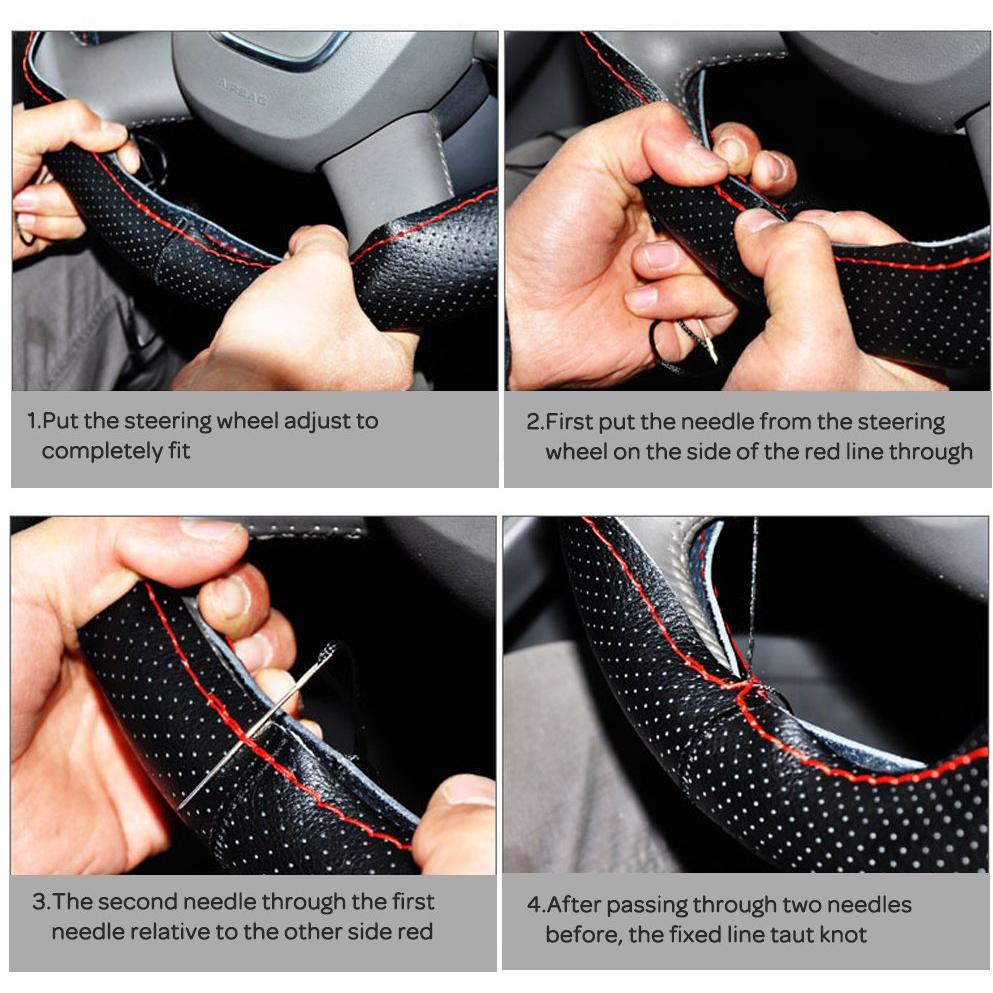 AIRBAG

1.Put the steering wheel adjust to completely fit

2.First put the needle from the steering wheel on the side of the red line through

3.The second needle through the first needle relative to the other side red

4.After passing through two needles before, the fixed line taut knot