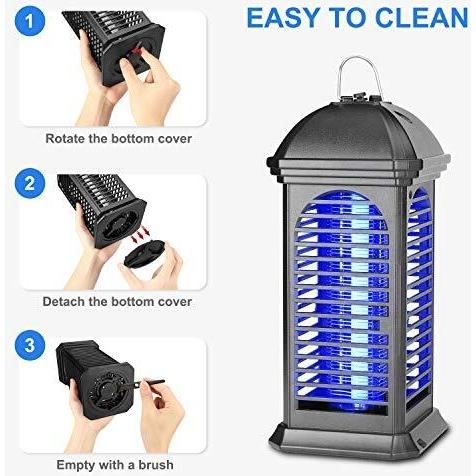 EASY TO CLEAN

1

Rotate the bottom cover

2

Detach the bottom cover

3

Empty with a brush