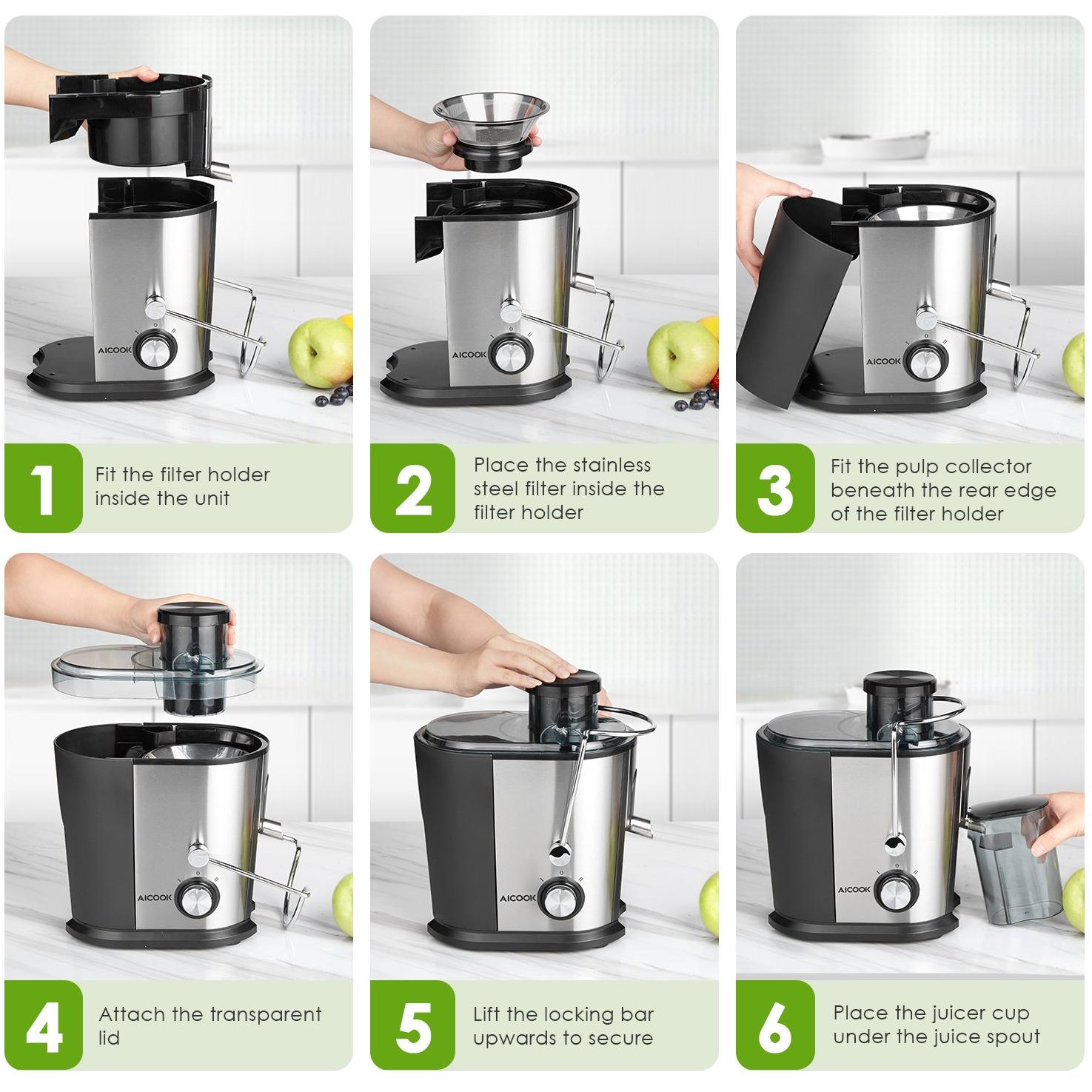 AICOOK
1
Fit the filter holder inside the unit

AICOOK
2
Place the stainless steel filter inside the filter holder

AICOOK
3
Fit the pulp collector beneath the rear edge of the filter holder

AICOOK
4
Attach the transparent lid

AICOOK
5
Lift the locking bar upwards to secure

AICOOK
6
Place the juicer cup under the juice spout