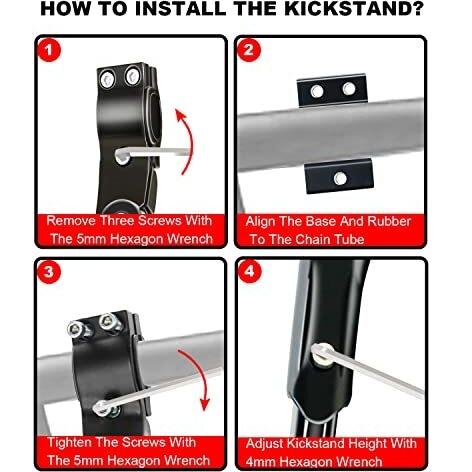 HOW TO INSTALL THE KICKSTAND?

1

Remove Three Screws With The 5mm Hexagon Wrench

2

Align The Base And Rubber To The Chain Tube

3

Tighten The Screws With The 5mm Hexagon Wrench

4

Adjust Kickstand Height With 4mm Hexagon Wrench