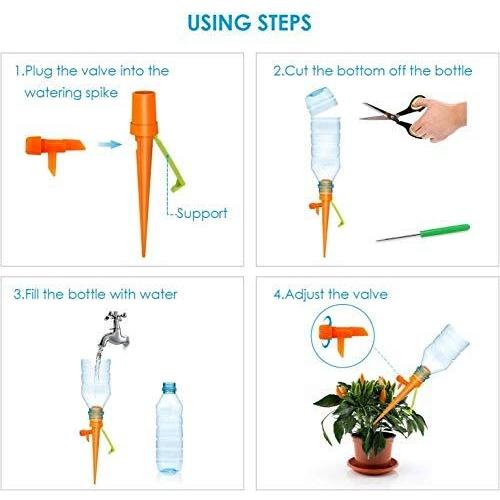 USING STEPS

1.Plug the valve into the watering spike

Support

2.Cut the bottom off the bottle

3.Fill the bottle with water

4.Adjust the valve