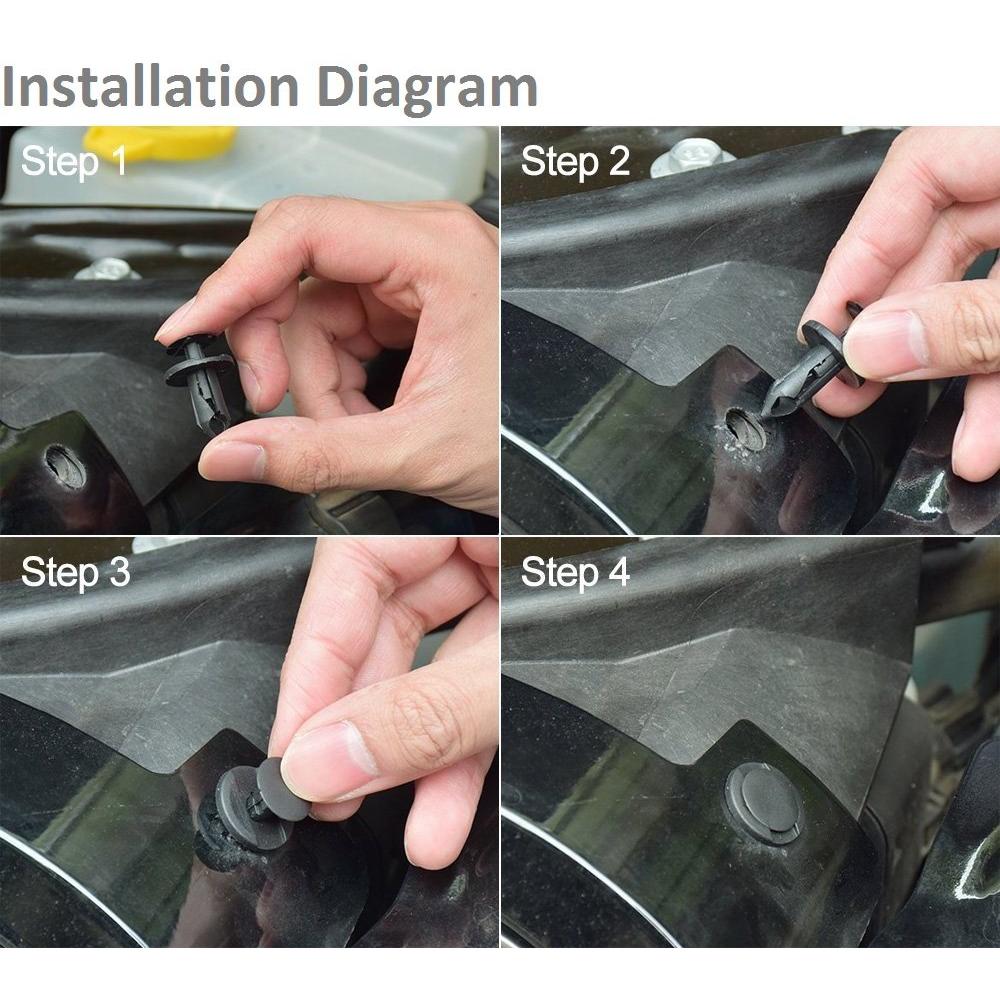 Installation Diagram

Step 1

Step 2

Step 3

Step 4