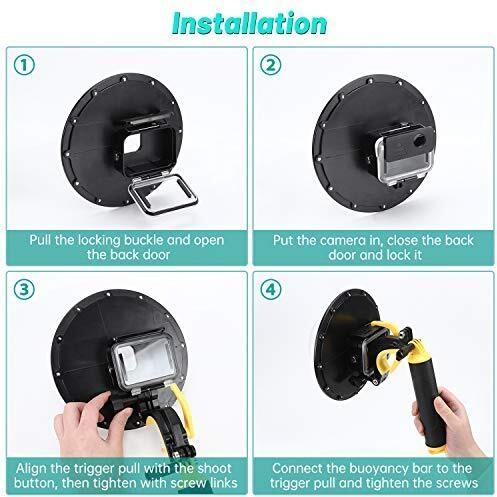 Installation

①

Pull the locking buckle and open the back door

②

Put the camera in, close the back door and lock it

③

Align the trigger pull with the shoot button, then tighten with screw links

④

Connect the buoyancy bar to the trigger pull and tighten the screws