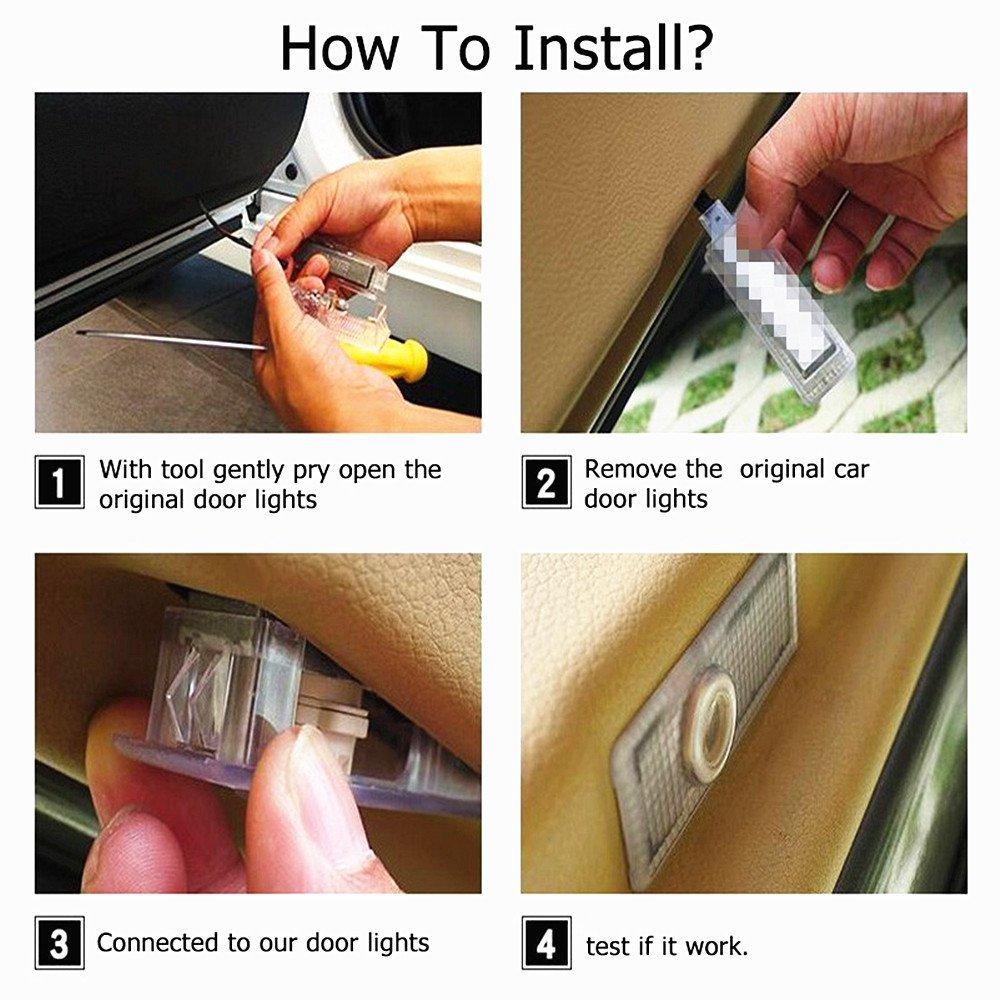 How To Install?

1 With tool gently pry open the original door lights

2 Remove the original car door lights

3 Connected to our door lights

4 test if it work.