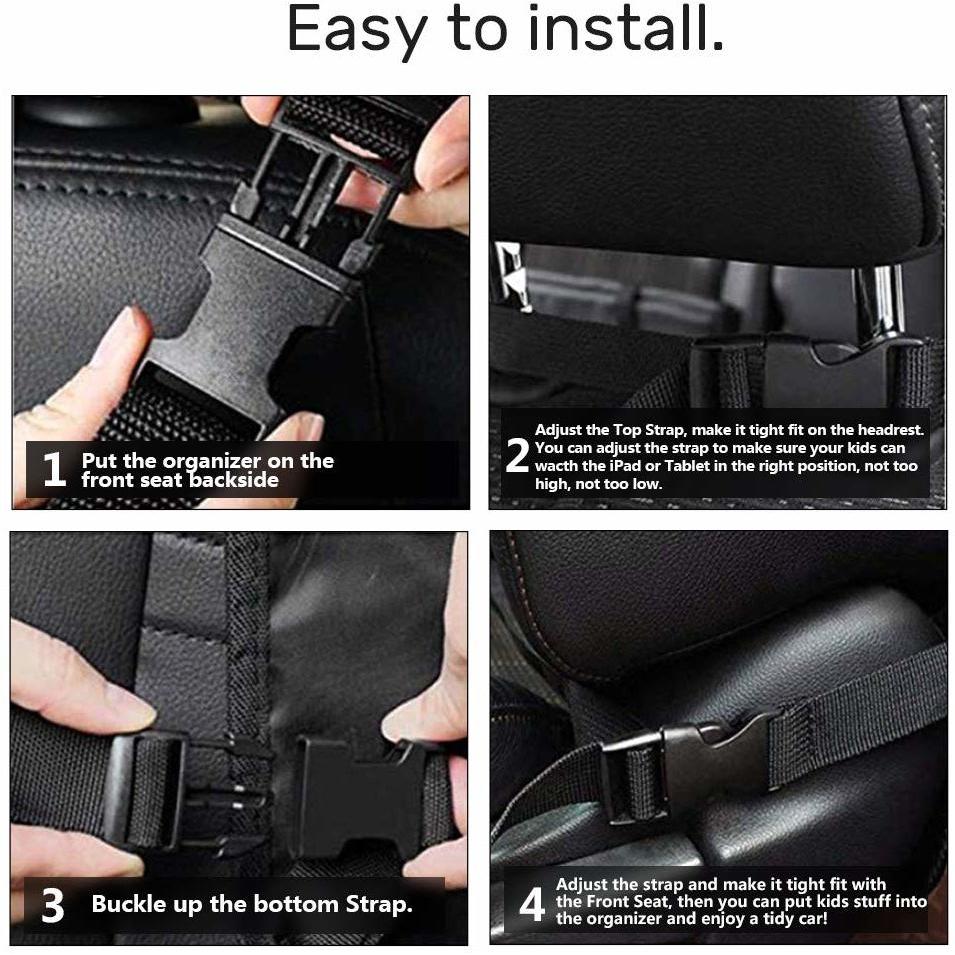 Easy to install.

1 Put the organizer on the front seat backside

2 Adjust the Top Strap, make it tight fit on the headrest. You can adjust the strap to make sure your kids can wacth the iPad or Tablet in the right position, not too high, not too low.

3 Buckle up the bottom Strap.

4 Adjust the strap and make it tight fit with the Front Seat, then you can put kids stuff into the organizer and enjoy a tidy car!