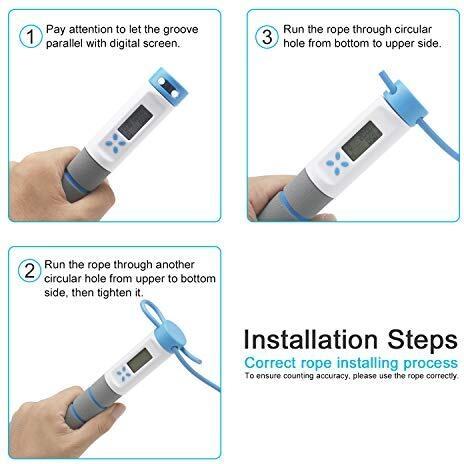 1 Pay attention to let the groove parallel with digital screen.

3 Run the rope through circular hole from bottom to upper side.

2 Run the rope through another circular hole from upper to bottom side, then tighten it.

Installation Steps

Correct rope installing process

To ensure counting accuracy, please use the rope correctly.