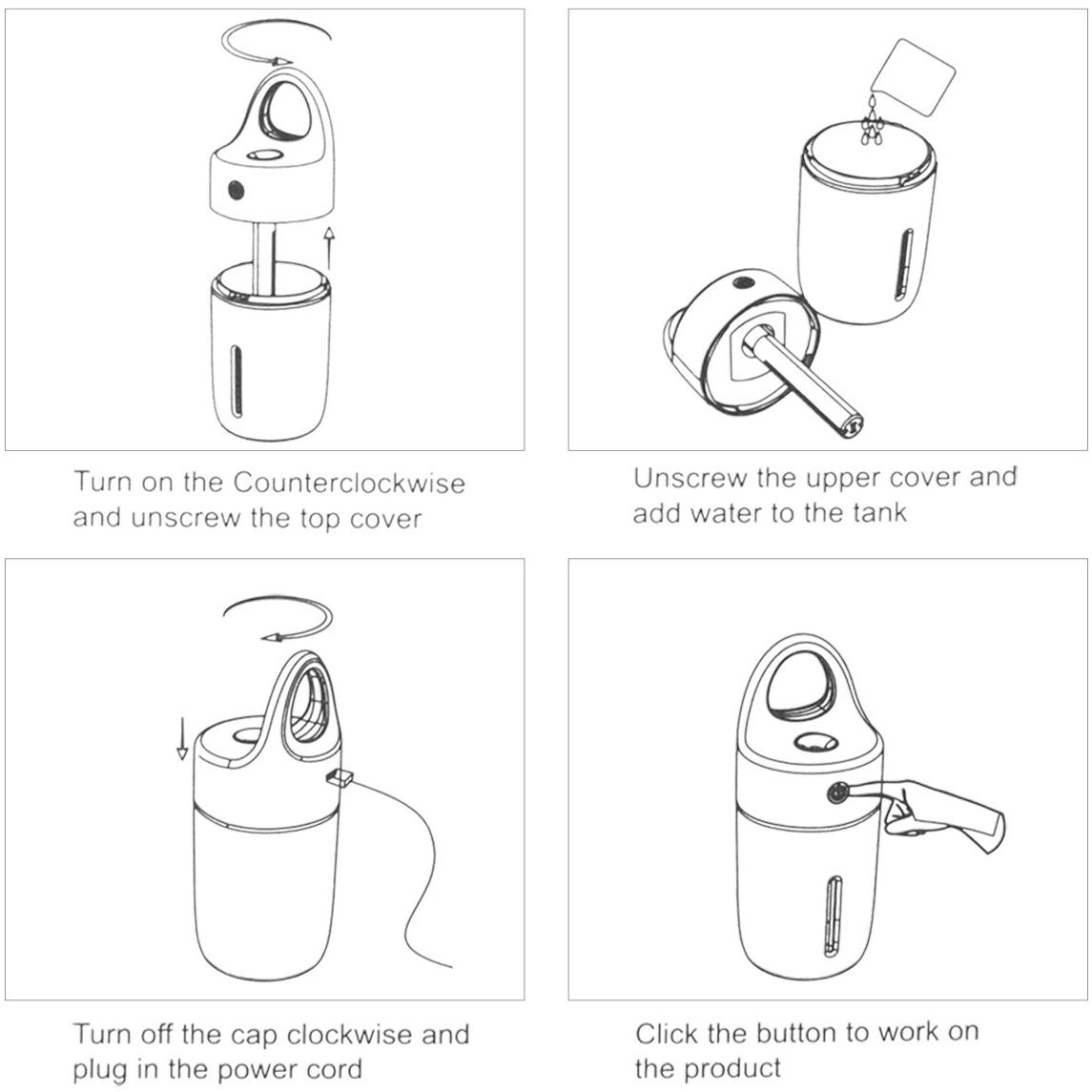 Turn on the Counterclockwise and unscrew the top cover

Unscrew the upper cover and add water to the tank

Turn off the cap clockwise and plug in the power cord

Click the button to work on the product