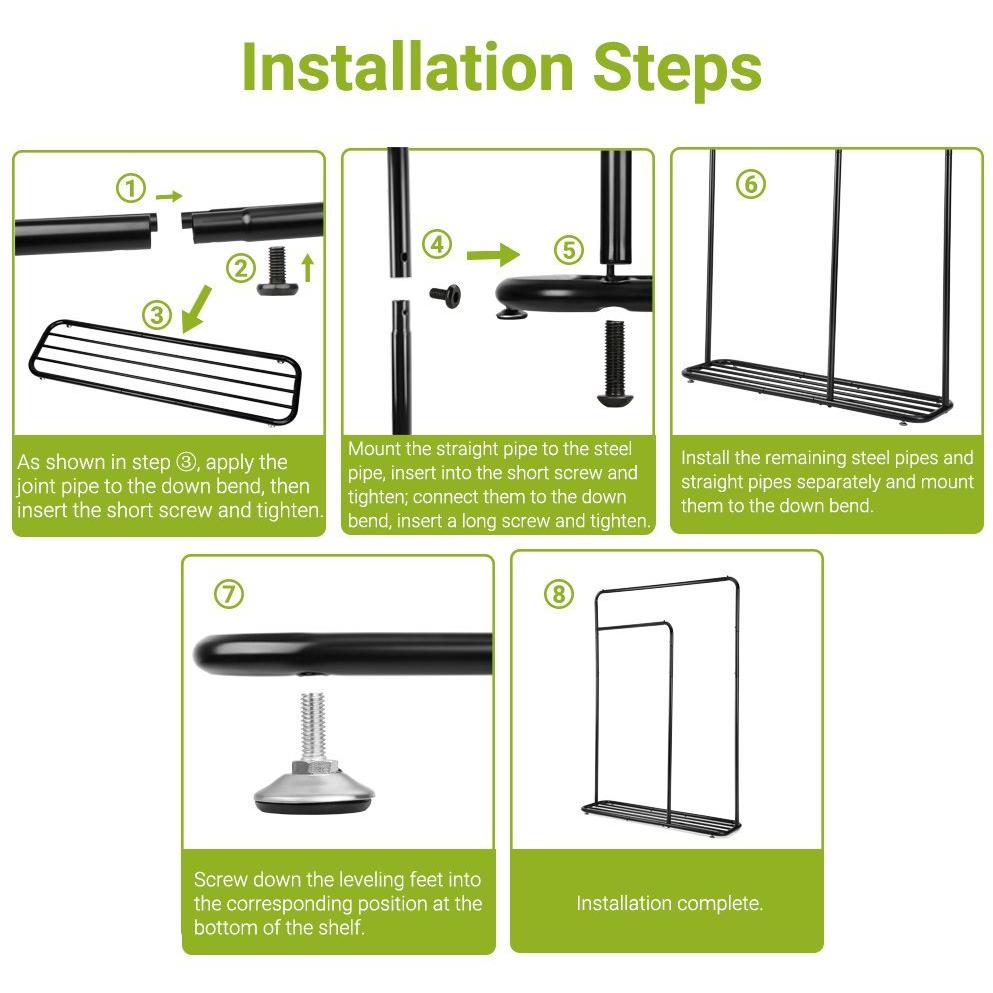 Installation Steps

①

②

③

As shown in step ③, apply the joint pipe to the down bend, then insert the short screw and tighten.

④

⑤

Mount the straight pipe to the steel pipe, insert into the short screw and tighten; connect them to the down bend, insert a long screw and tighten.

⑥

Install the remaining steel pipes and straight pipes separately and mount them to the down bend.

⑦

Screw down the leveling feet into the corresponding position at the bottom of the shelf.

⑧

Installation complete.