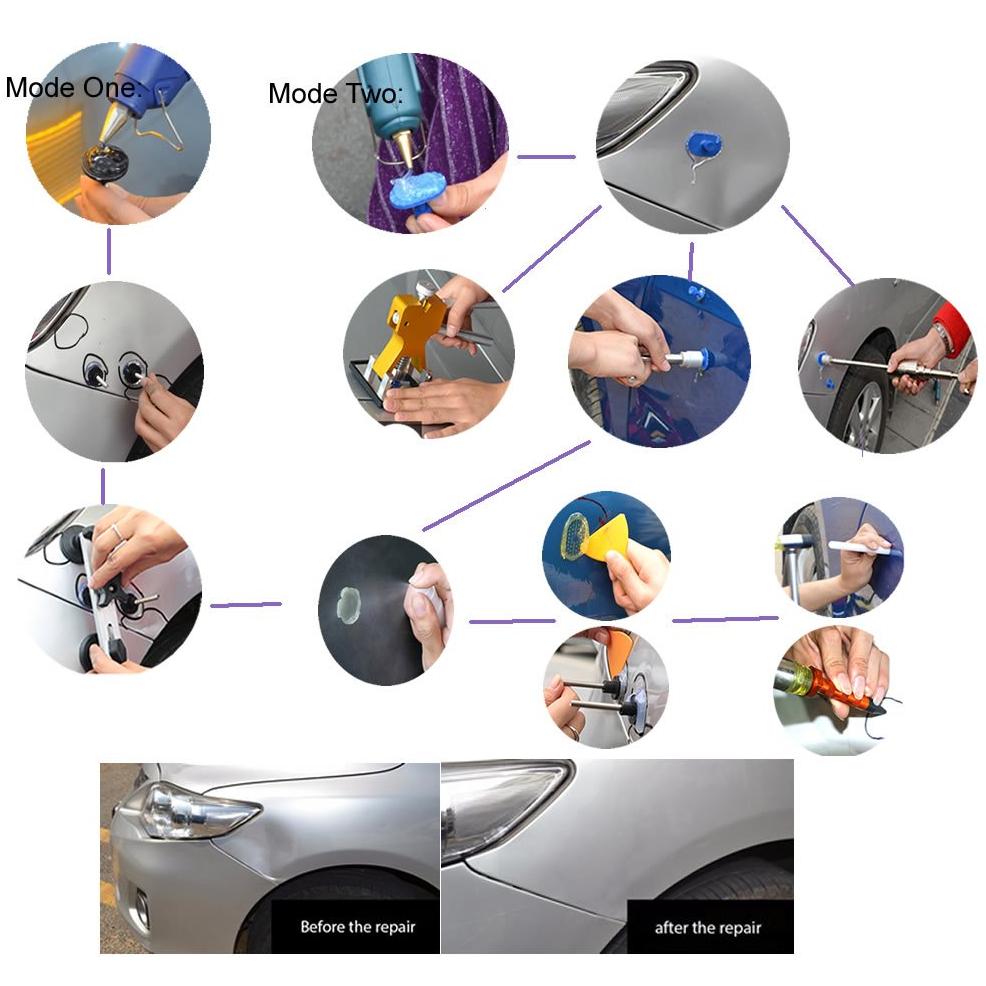 Mode One:

Mode Two:

Before the repair

after the repair