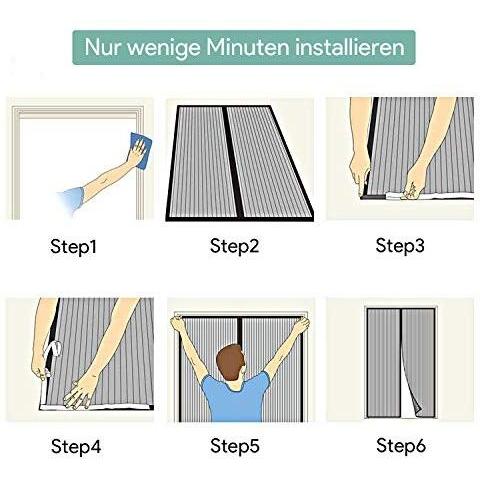 Nur wenige Minuten installieren

Step1

Step2

Step3

Step4

Step5

Step6